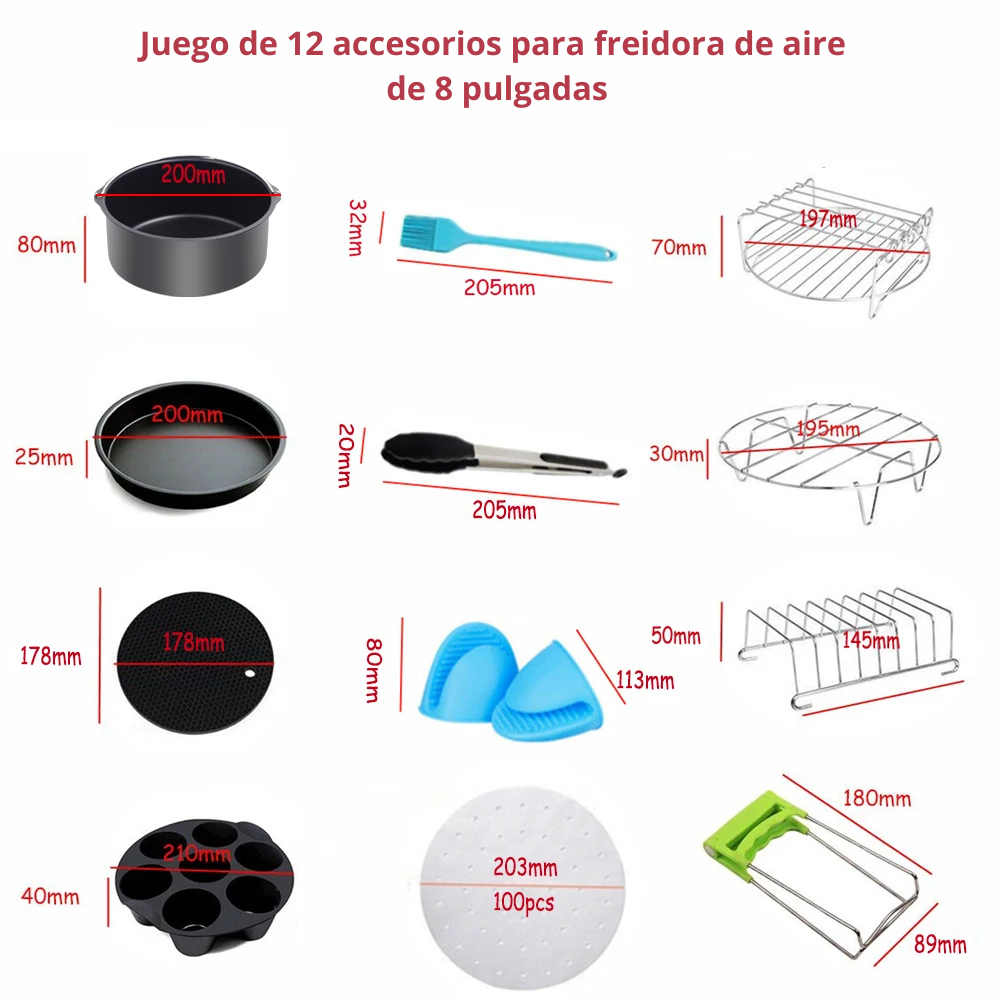 Juego de 12 accesorios para freidora de aire de 8 pulgadas

80mm
200mm

32mm
205mm

70mm
197mm

25mm
200mm

20mm
205mm

30mm
195mm

178mm
178mm

80mm
113mm

50mm
145mm

40mm
210mm

203mm
100pcs

180mm
89mm